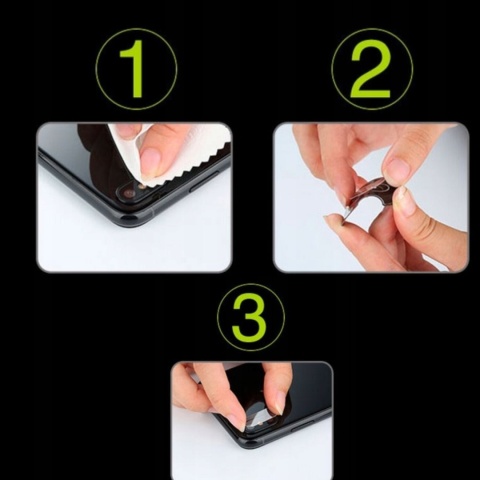 1

2

3